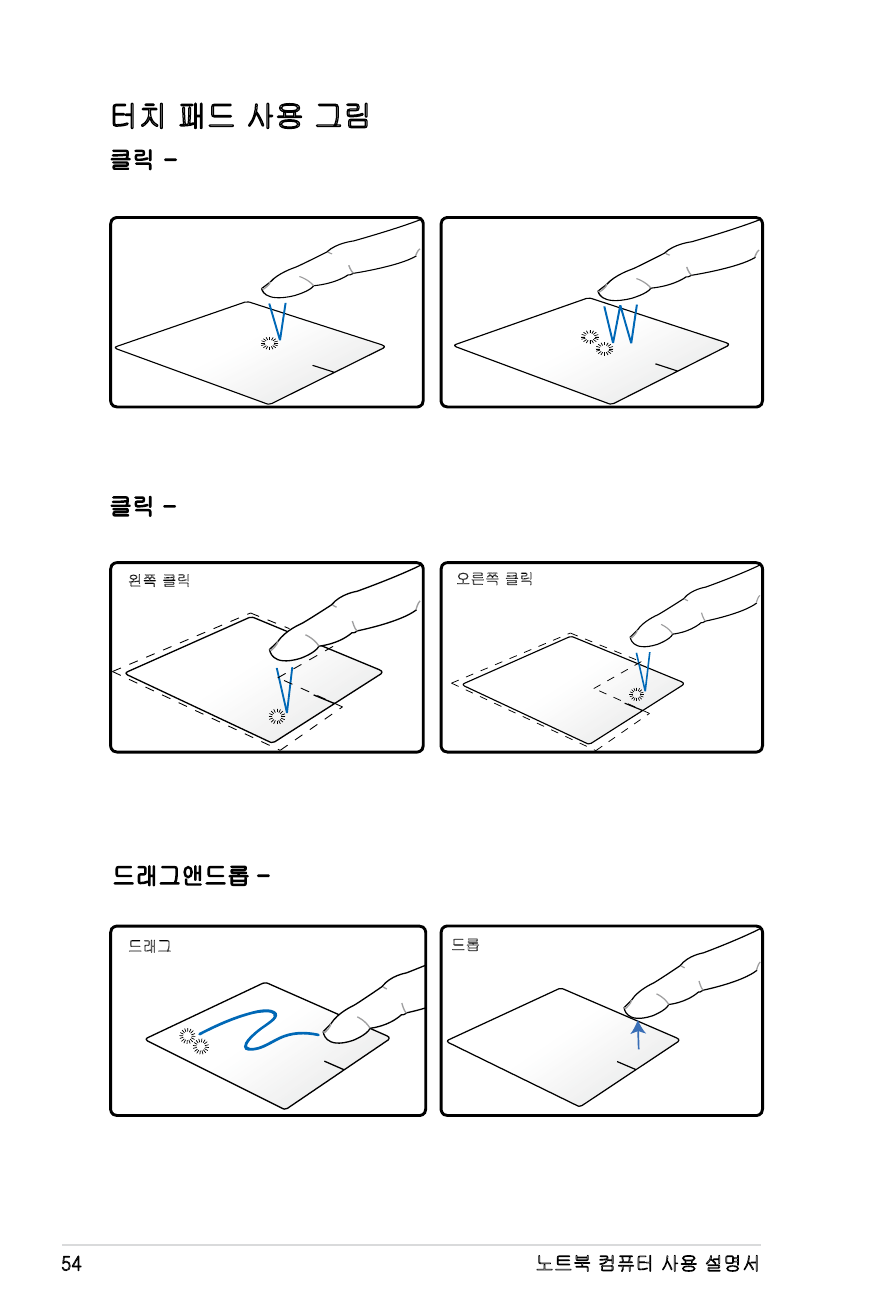 터치 패드 사용 그림

클릭 –

클릭 –

왼쪽 클릭

오른쪽 클릭

드래그앤드롭 –

드래그

드롭

54

노트북 컴퓨터 사용 설명서